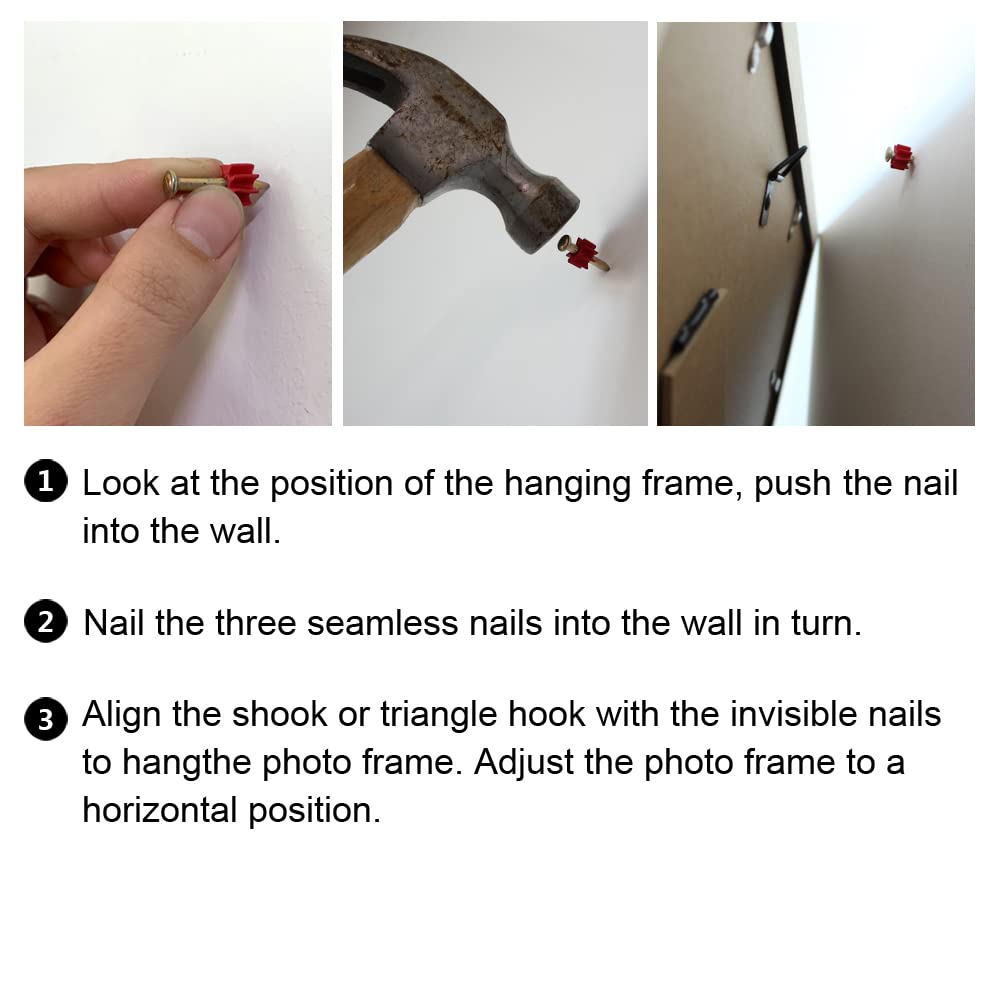 1 Look at the position of the hanging frame, push the nail into the wall.

2 Nail the three seamless nails into the wall in turn.

3 Align the shook or triangle hook with the invisible nails to hangthe photo frame. Adjust the photo frame to a horizontal position.