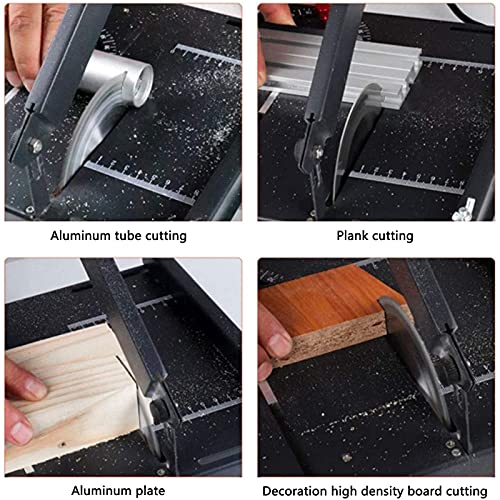 Aluminum tube cutting

Plank cutting

Aluminum plate

Decoration high density board cutting