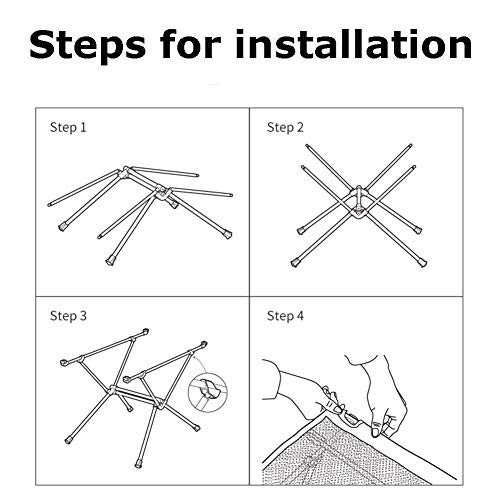 Steps for installation

Step 1

Step 2

Step 3

Step 4