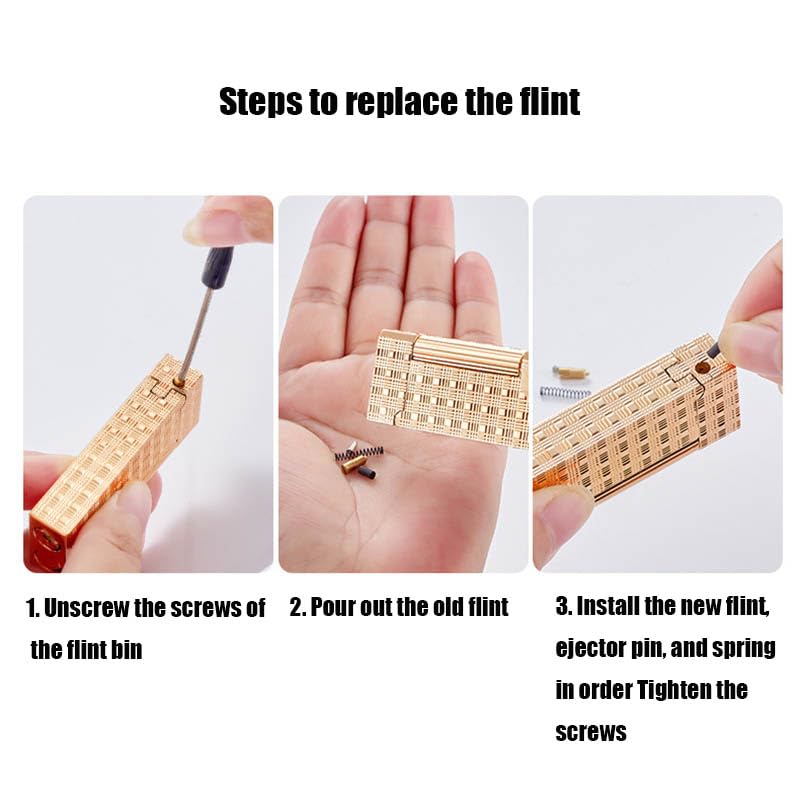 Steps to replace the flint

1. Unscrew the screws of the flint bin

2. Pour out the old flint

3. Install the new flint, ejector pin, and spring in order Tighten the screws