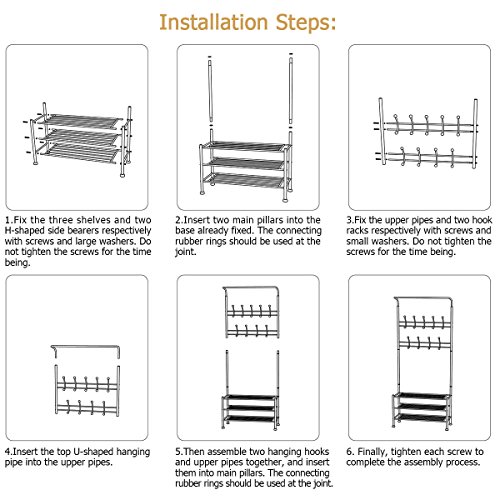 Installation Steps:

1.Fix the three shelves and two H-shaped side bearers respectively with screws and large washers. Do not tighten the screws for the time being.

2.Insert two main pillars into the base already fixed. The connecting rubber rings should be used at the joint.

3.Fix the upper pipes and two hook racks respectively with screws and small washers. Do not tighten the screws for the time being.

4.Insert the top U-shaped hanging pipe into the upper pipes.

5.Then assemble two hanging hooks and upper pipes together, and insert them into main pillars. The connecting rubber rings should be used at the joint.

6. Finally, tighten each screw to complete the assembly process.