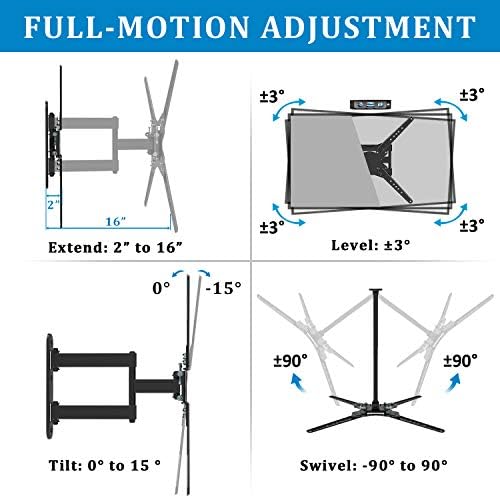 FULL-MOTION ADJUSTMENT

2"

16"

Extend: 2" to 16"

±3°

±3°

±3°

±3°

Level: ±3°

0°

-15°

Tilt: 0° to 15 °

±90°

±90°

Swivel: -90° to 90°