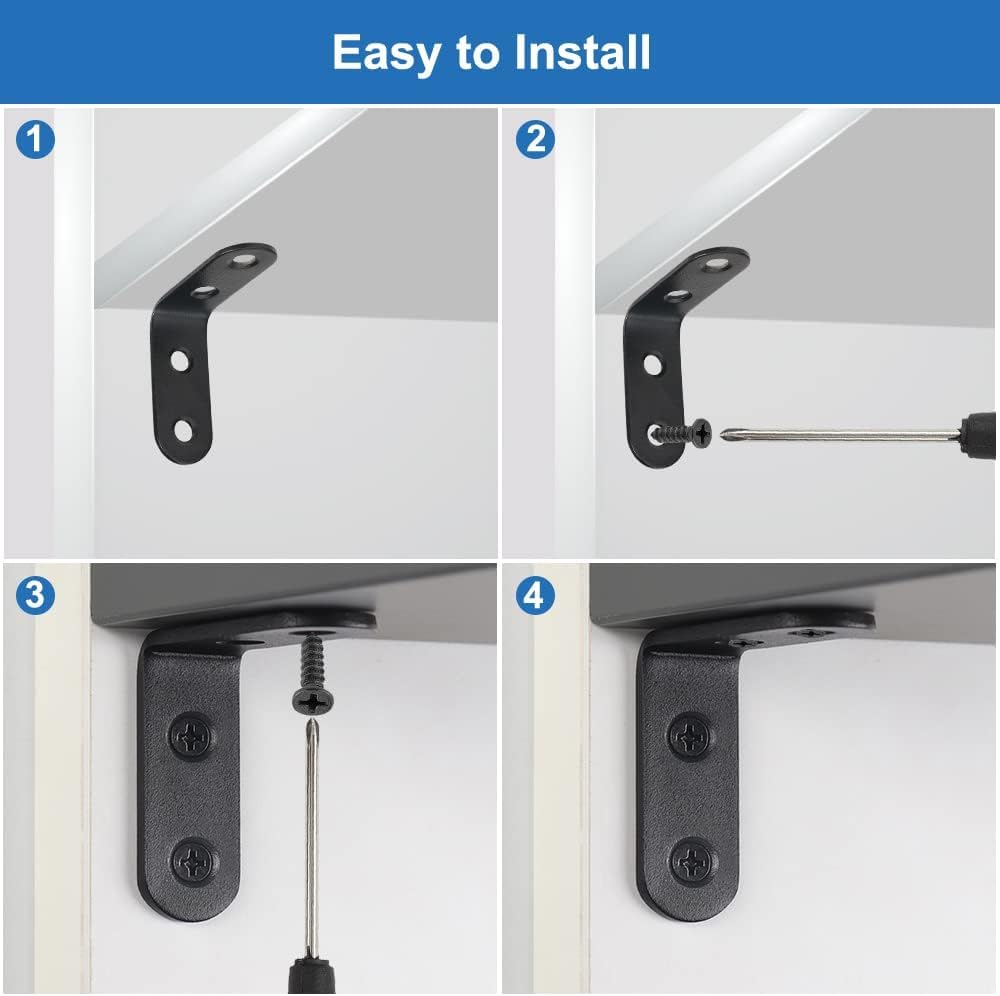 Easy to Install

1

2

3

4