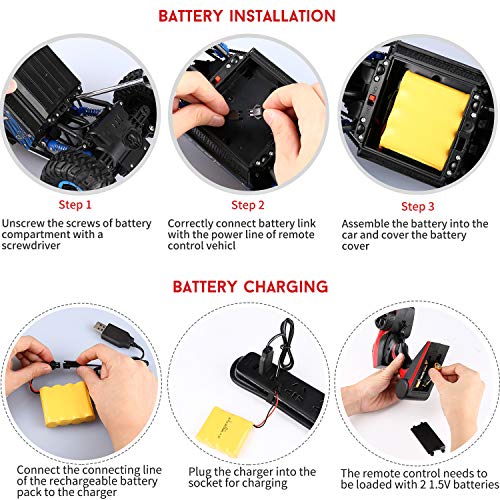 BATTERY INSTALLATION

Step 1

Unscrew the screws of battery compartment with a screwdriver

Step 2

Correctly connect battery link with the power line of remote control vehicl

Step 3

Assemble the battery into the car and cover the battery cover

BATTERY CHARGING

Connect the connecting line of the rechargeable battery pack to the charger

Plug the charger into the socket for charging

The remote control needs to be loaded with 2 1.5V batteries