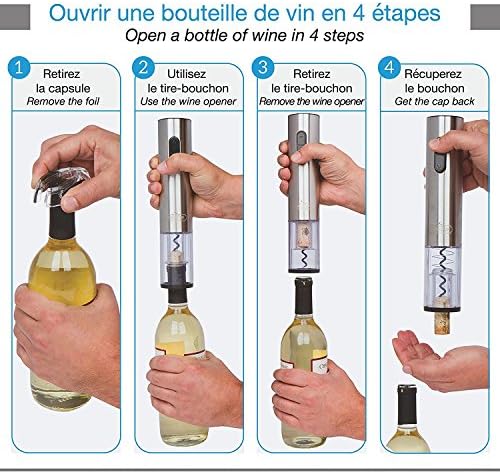 Ouvrir une bouteille de vin en 4 étapes
Open a bottle of wine in 4 steps

1
Retirez la capsule
Remove the foil

2
Utilisez le tire-bouchon
Use the wine opener

3
Retirez le tire-bouchon
Remove the wine opener

4
Récuperez le bouchon
Get the cap back