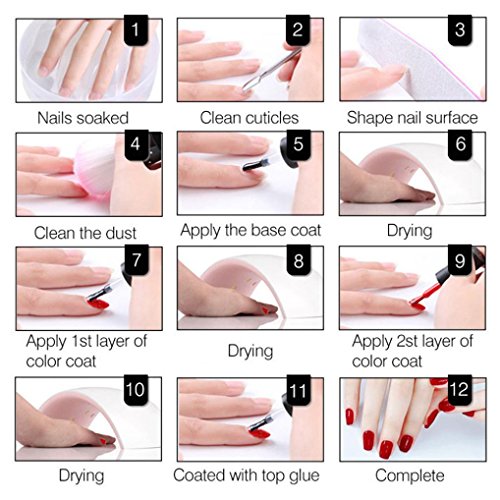 1
Nails soaked

2
Clean cuticles

3
Shape nail surface

4
Clean the dust

5
Apply the base coat

6
Drying

7
Apply 1st layer of color coat

8
Drying

9
Apply 2st layer of color coat

10
Drying

11
Coated with top glue

12
Complete