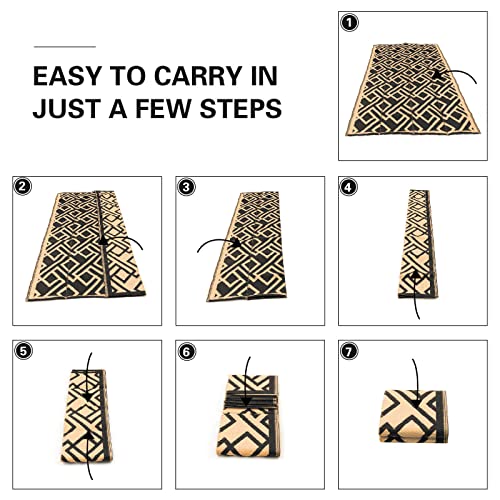 EASY TO CARRY IN JUST A FEW STEPS

1

2

3

4

5

6

7