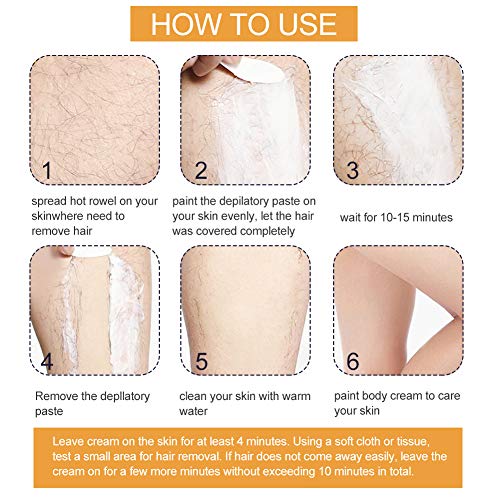 HOW TO USE

1

spread hot rowel on your skinwhere need to remove hair

2

paint the depilatory paste on your skin evenly, let the hair was covered completely

3

wait for 10-15 minutes

4

Remove the depllatory paste

5

clean your skin with warm water

6

paint body cream to care your skin

Leave cream on the skin for at least 4 minutes. Using a soft cloth or tissue, test a small area for hair removal. If hair does not come away easily, leave the cream on for a few more minutes without exceeding 10 minutes in total.