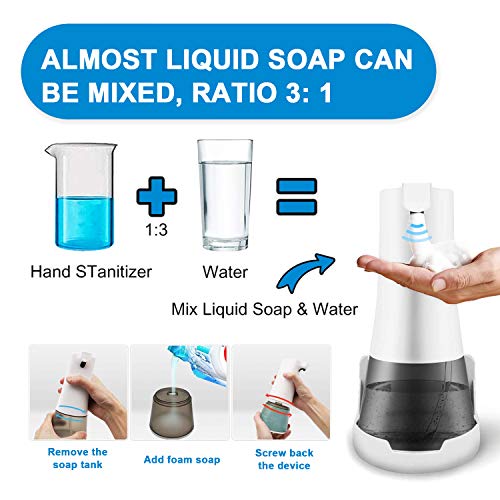 ALMOST LIQUID SOAP CAN BE MIXED, RATIO 3: 1

1:3

Hand STanitizer

Water

Mix Liquid Soap & Water

Remove the soap tank

Add foam soap

Screw back the device