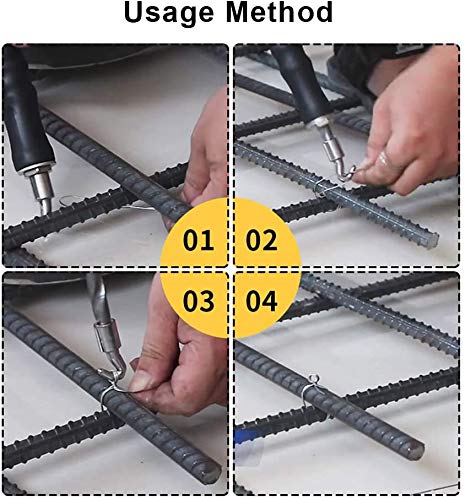 Usage Method

01

02

03

04