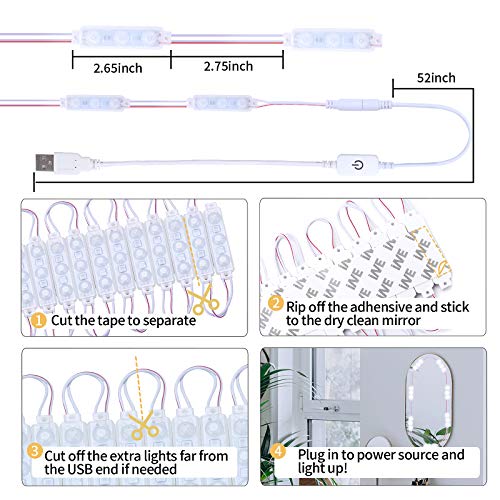 2.65inch

2.75inch

52inch

1 Cut the tape to separate

2 Rip off the adhesive and stick to the dry clean mirror

3 Cut off the extra lights far from the USB end if needed

4 Plug in to power source and light up!