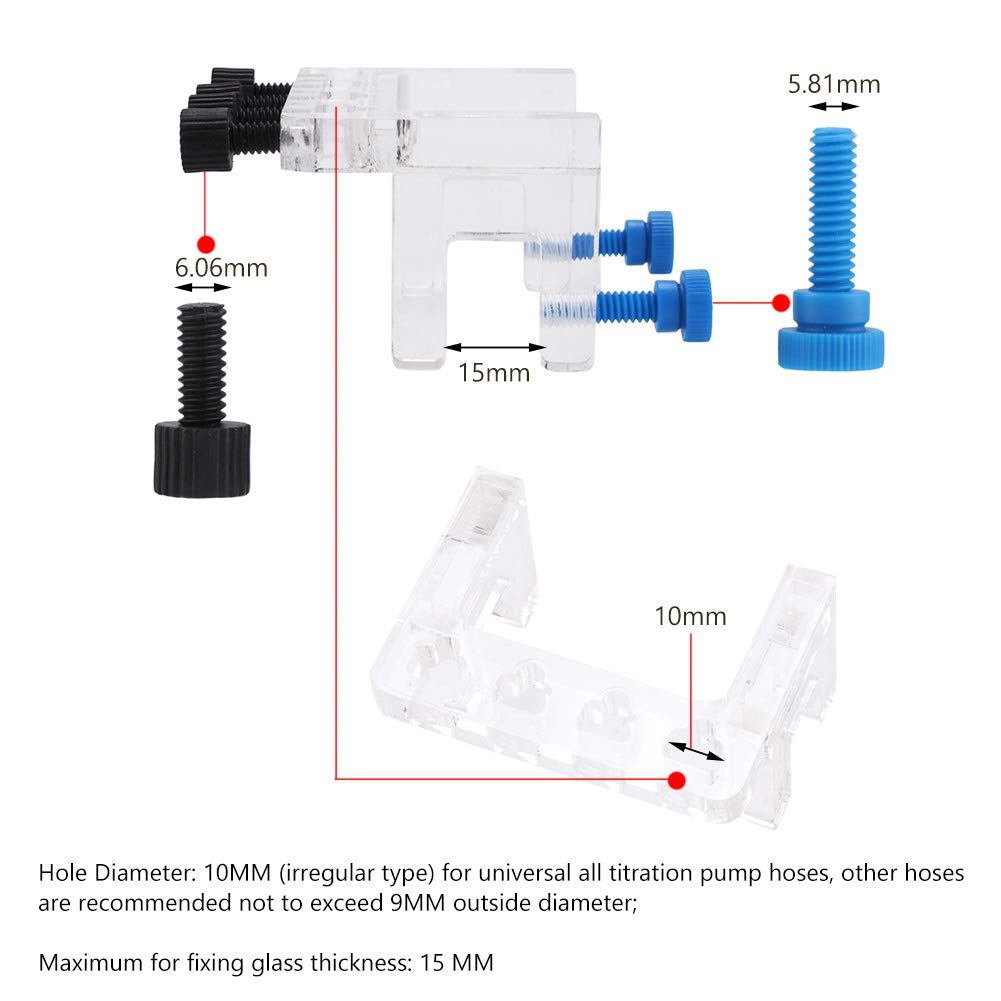 5.81mm

6.06mm

15mm

10mm

Hole Diameter: 10MM (irregular type) for universal all titration pump hoses, other hoses are recommended not to exceed 9MM outside diameter;

Maximum for fixing glass thickness: 15 MM