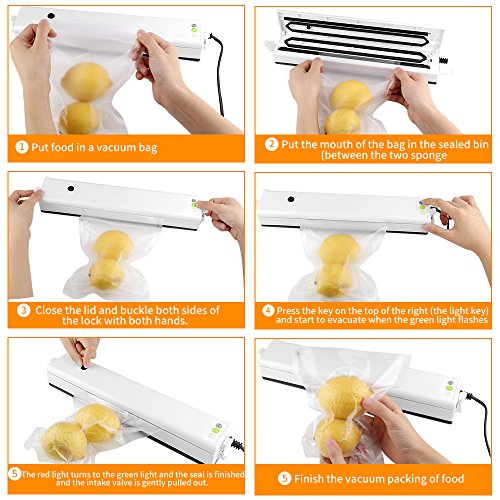 1 Put food in a vacuum bag

2 Put the mouth of the bag in the sealed bin (between the two sponge

3 Close the lid and buckle both sides of the lock with both hands.

4 Press the key on the top of the right (the light key) and start to evacuate when the green light flashes

5 The red light turns to the green light and the seal is finished and the intake valve is gently pulled out.

5 Finish the vacuum packing of food