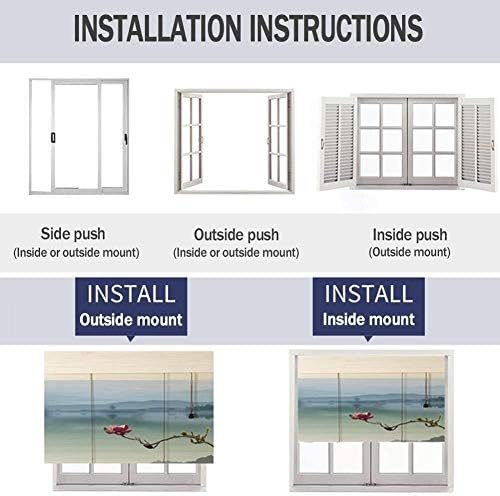 INSTALLATION INSTRUCTIONS

Side push
(Inside or outside mount)

Outside push
(Inside or outside mount)

Inside push
(Outside mount)

INSTALL
Outside mount

INSTALL
Inside mount