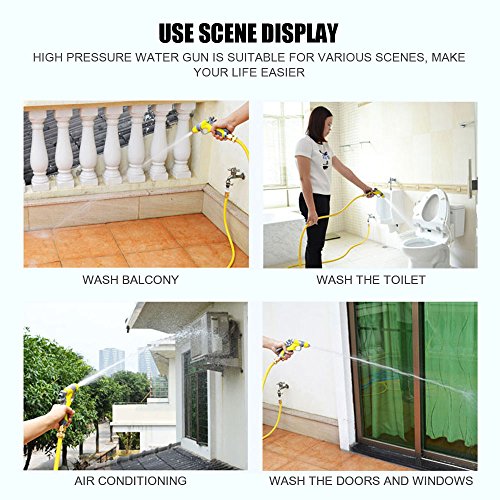 USE SCENE DISPLAY

HIGH PRESSURE WATER GUN IS SUITABLE FOR VARIOUS SCENES, MAKE YOUR LIFE EASIER

WASH BALCONY

WASH THE TOILET

AIR CONDITIONING

WASH THE DOORS AND WINDOWS