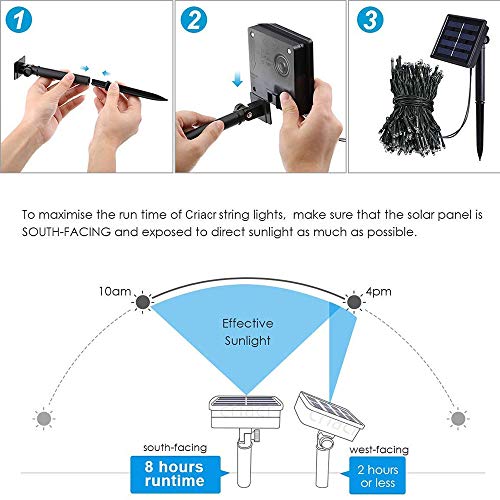 1

2

3

To maximise the run time of Criacr string lights, make sure that the solar panel is SOUTH-FACING and exposed to direct sunlight as much as possible.

10am

4pm

Effective Sunlight

Criacr

Criacr

south-facing

8 hours runtime

west-facing

2 hours or less