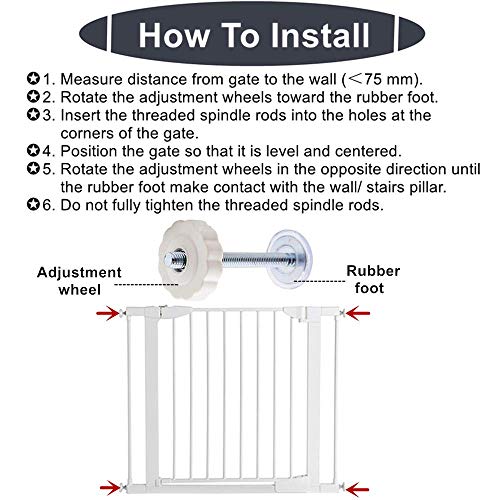 How To Install

✪1. Measure distance from gate to the wall (＜75 mm).
✪2. Rotate the adjustment wheels toward the rubber foot.
✪3. Insert the threaded spindle rods into the holes at the corners of the gate.
✪4. Position the gate so that it is level and centered.
✪5. Rotate the adjustment wheels in the opposite direction until the rubber foot make contact with the wall/ stairs pillar.
✪6. Do not fully tighten the threaded spindle rods.

Adjustment wheel

Rubber foot