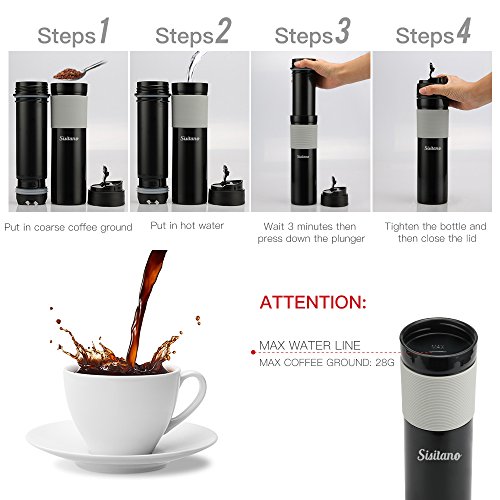 Steps1

Sisitano

Put in coarse coffee ground

Steps2

Sisitano

Put in hot water

Steps3

Sisitano

Wait 3 minutes then press down the plunger

Steps4

Sisitano

Tighten the bottle and then close the lid

ATTENTION:

MAX WATER LINE

MAX COFFEE GROUND: 28G

MAX

Sisitano