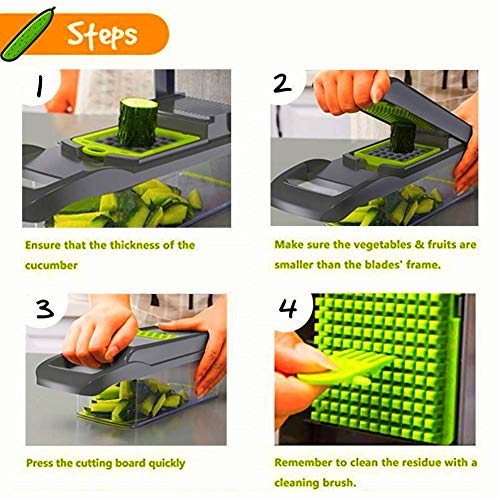 Steps

1

Ensure that the thickness of the cucumber

2

Make sure the vegetables & fruits are smaller than the blades' frame.

3

Press the cutting board quickly

4

Remember to clean the residue with a cleaning brush.