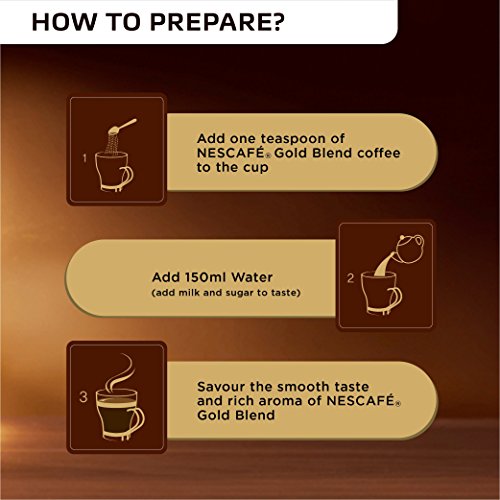 HOW TO PREPARE?

1

Add one teaspoon of NESCAFÉ® Gold Blend coffee to the cup

Add 150ml Water
(add milk and sugar to taste)

2

3

Savour the smooth taste and rich aroma of NESCAFÉ® Gold Blend