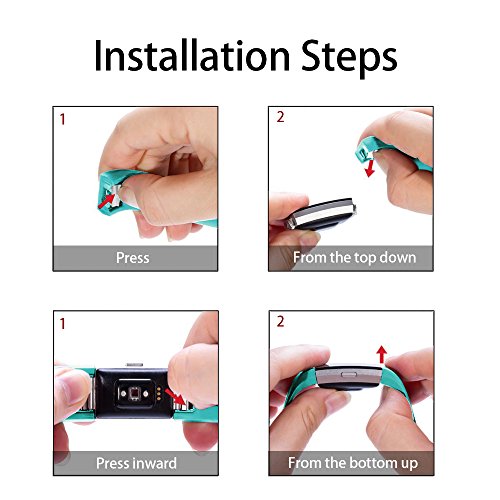 Installation Steps

1

Press

2

From the top down

1

Press inward

2

From the bottom up