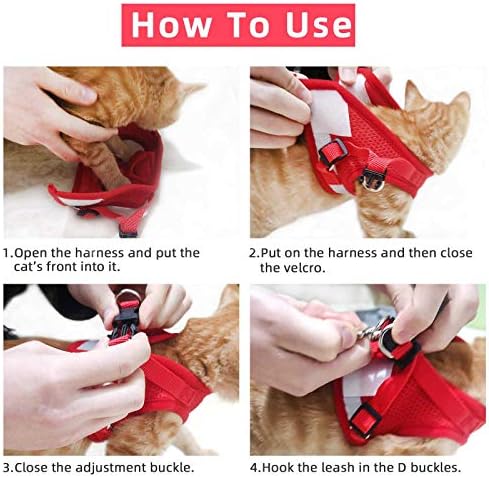 How To Use

1.Open the harness and put the cat's front into it.

2.Put on the harness and then close the velcro.

3.Close the adjustment buckle.

4.Hook the leash in the D buckles.