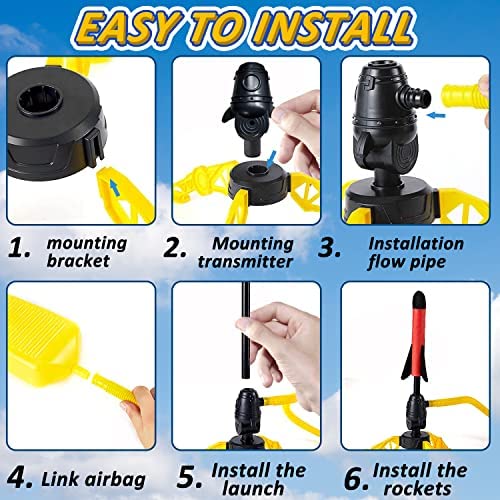 EASY TO INSTALL

1. mounting bracket

2. Mounting transmitter

3. Installation flow pipe

4. Link airbag

5. Install the launch

6. Install the rockets