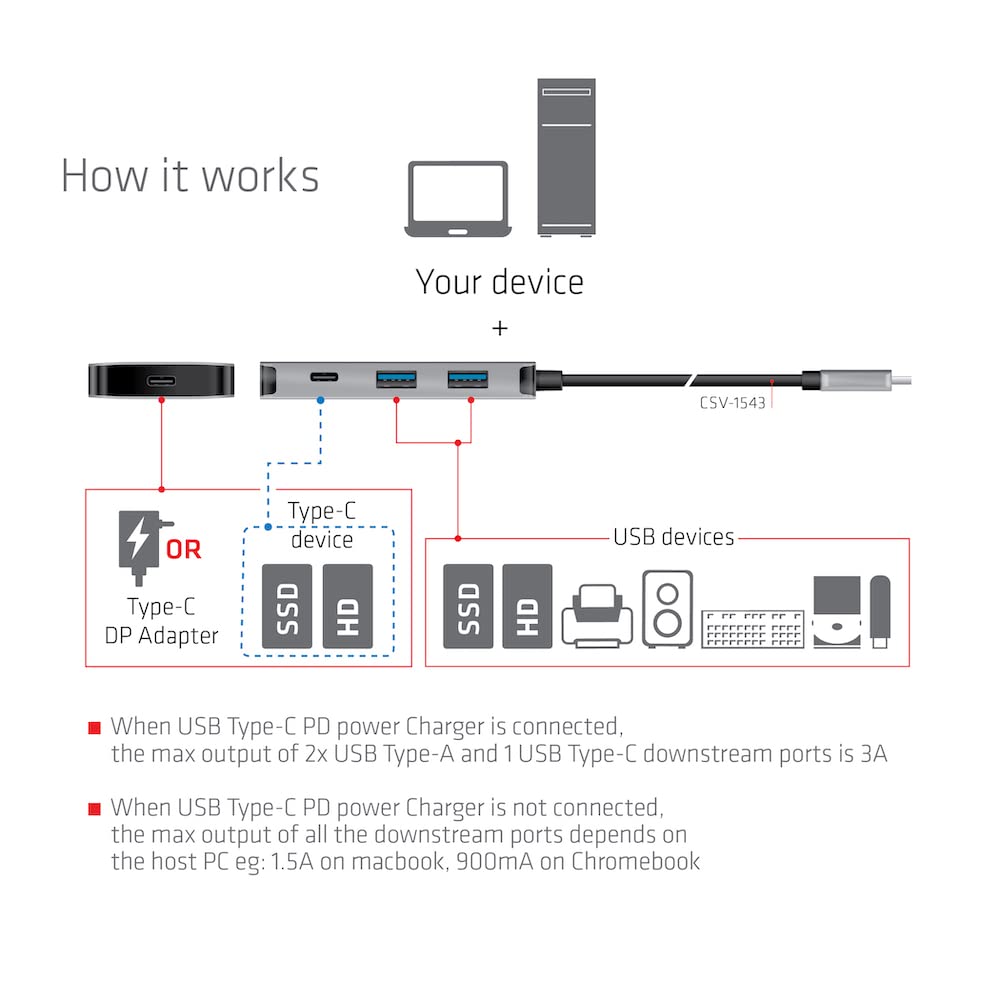 How it works

Your device

+

CSV-1543

OR

Type-C
DP Adapter

Type-C
device

SSD

HD

USB devices

SSD

HD

When USB Type-C PD power Charger is connected, the max output of 2x USB Type-A and 1 USB Type-C downstream ports is 3A

When USB Type-C PD power Charger is not connected, the max output of all the downstream ports depends on the host PC eg: 1.5A on macbook, 900mA on Chromebook