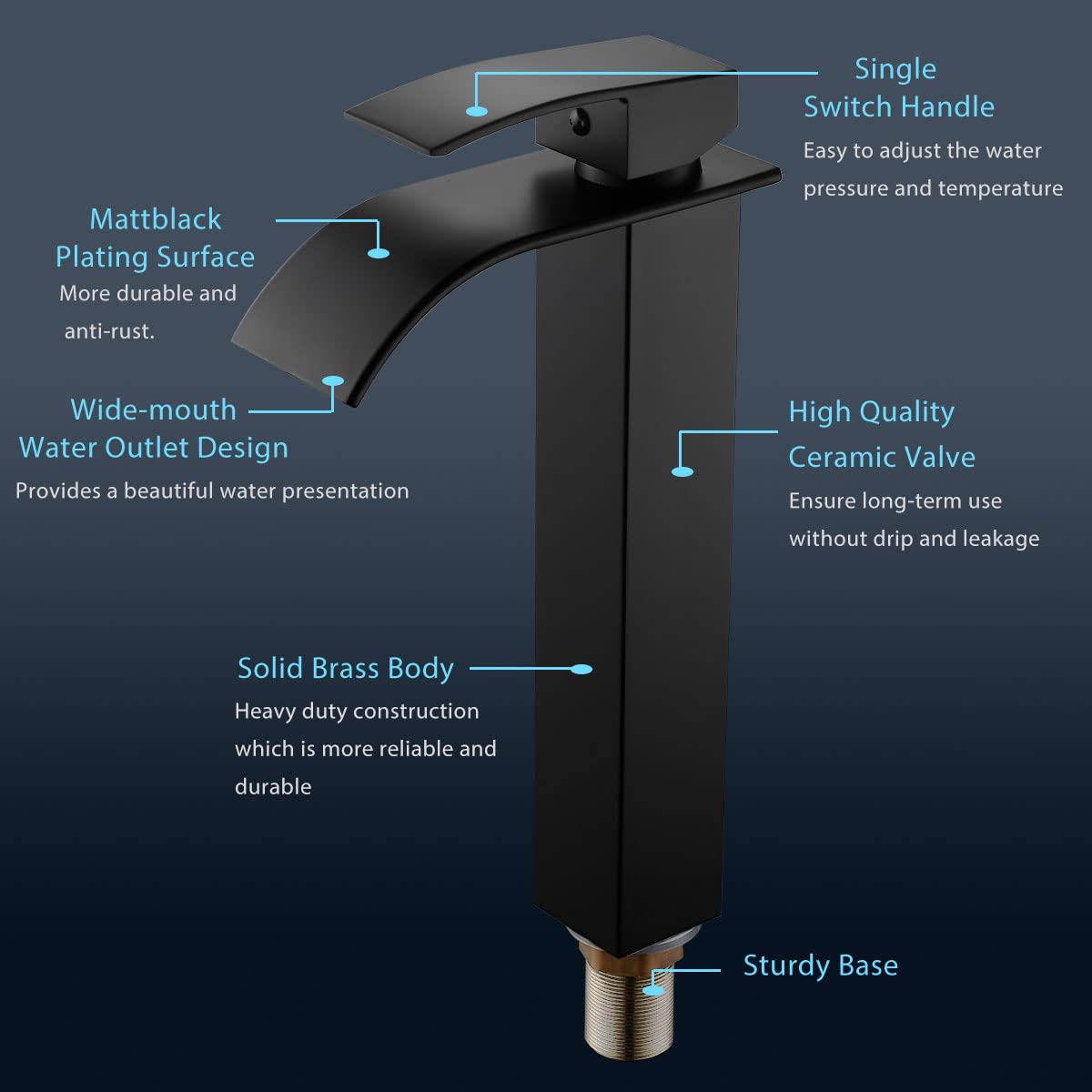 Single Switch Handle
Easy to adjust the water pressure and temperature

Mattblack Plating Surface
More durable and anti-rust.

Wide-mouth Water Outlet Design
Provides a beautiful water presentation

High Quality Ceramic Valve
Ensure long-term use without drip and leakage

Solid Brass Body
Heavy duty construction which is more reliable and durable

Sturdy Base