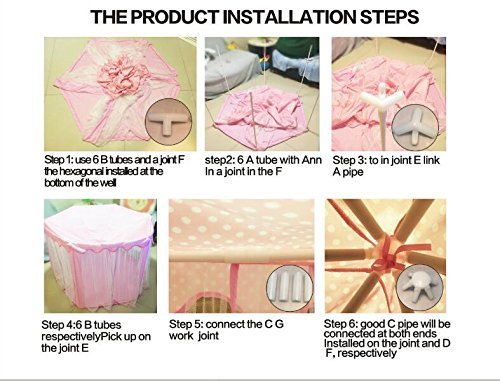 THE PRODUCT INSTALLATION STEPS

Step 1: use 6 B tubes and a joint F the hexagonal installed at the bottom of the well

step2: 6 A tube with Ann In a joint in the F

Step 3: to in joint E link A pipe

Step 4:6 B tubes respectivelyPick up on the joint E

Step 5: connect the C G work joint

Step 6: good C pipe will be connected at both ends Installed on the joint and D F, respectively