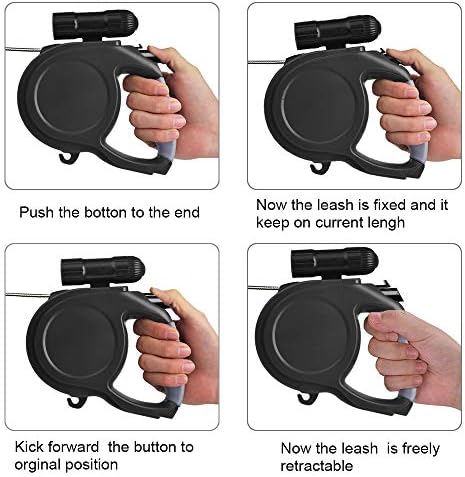 Push the botton to the end

Now the leash is fixed and it keep on current lengh

Kick forward the button to orginal position

Now the leash is freely retractable