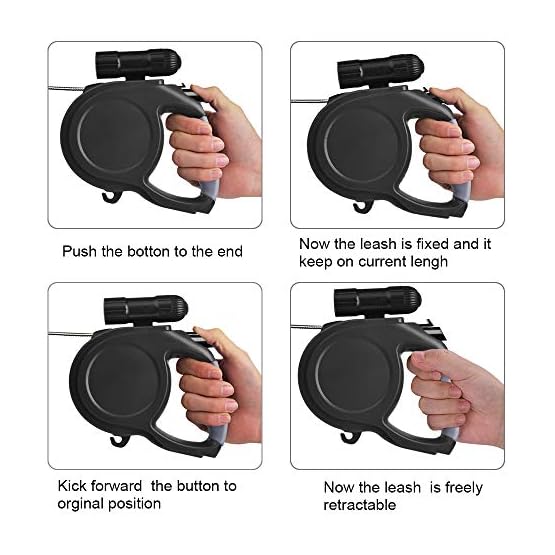 Push the botton to the end

Now the leash is fixed and it keep on current lengh

Kick forward the button to orginal position

Now the leash is freely retractable