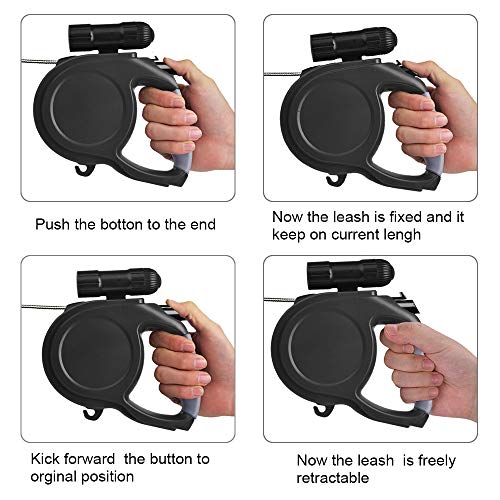 Push the botton to the end

Now the leash is fixed and it keep on current lengh

Kick forward the button to orginal position

Now the leash is freely retractable