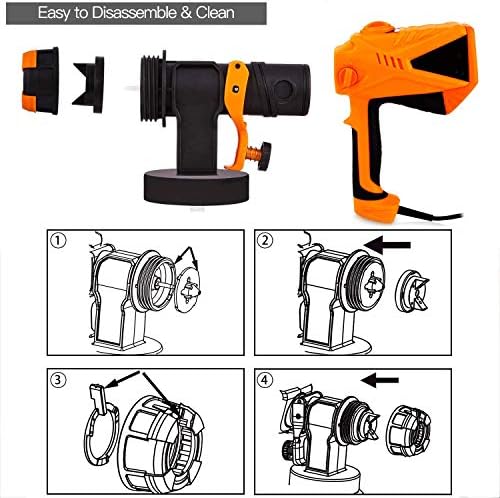 Easy to Disassemble & Clean

①

②

③

④