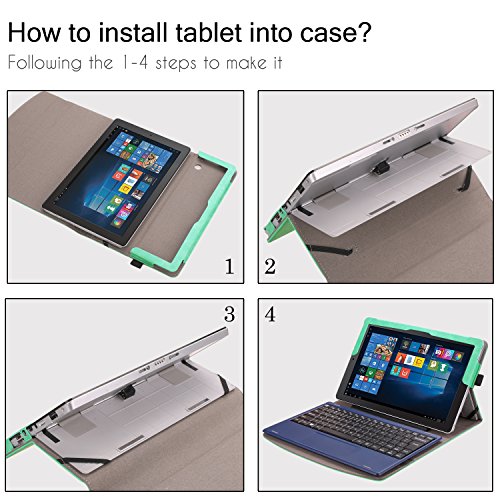 How to install tablet into case?
Following the 1-4 steps to make it

1

2

3

4