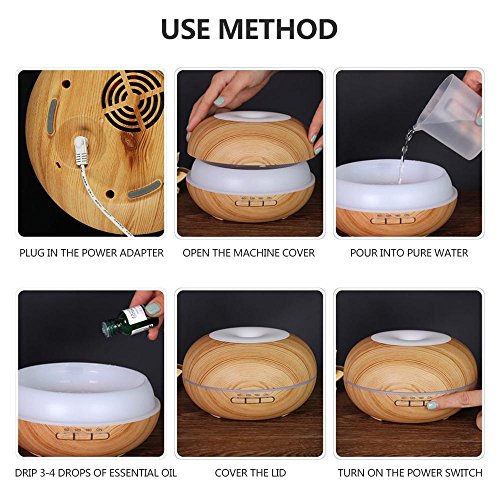 USE METHOD

PLUG IN THE POWER ADAPTER

OPEN THE MACHINE COVER

POUR INTO PURE WATER

DRIP 3-4 DROPS OF ESSENTIAL OIL

COVER THE LID

TURN ON THE POWER SWITCH