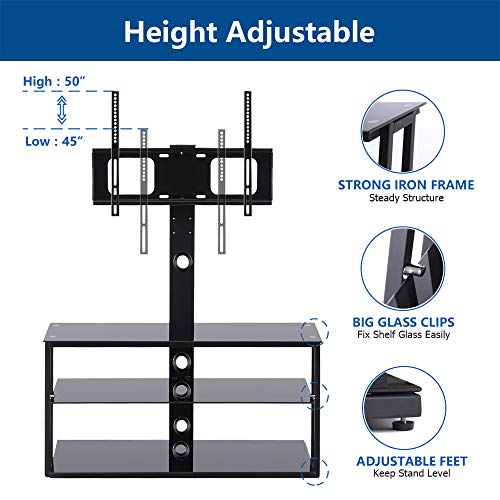 Height Adjustable

High : 50”

Low : 45”

STRONG IRON FRAME
Steady Structure

BIG GLASS CLIPS
Fix Shelf Glass Easily

ADJUSTABLE FEET
Keep Stand Level