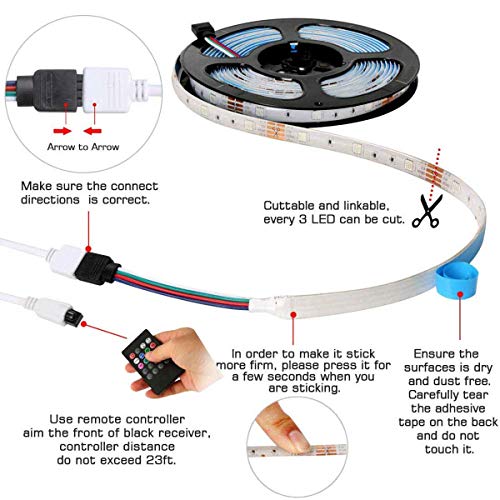 Arrow to Arrow

Make sure the connect directions is correct.

Cuttable and linkable, every 3 LED can be cut.

In order to make it stick more firm, please press it for a few seconds when you are sticking.

Ensure the surfaces is dry and dust free. Carefully tear the adhesive tape on the back and do not touch it.

Use remote controller aim the front of black receiver, controller distance do not exceed 23ft.