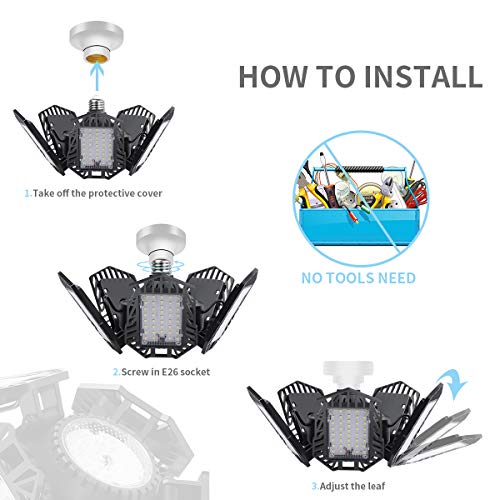 HOW TO INSTALL

1.Take off the protective cover

NO TOOLS NEED

2.Screw in E26 socket

3.Adjust the leaf