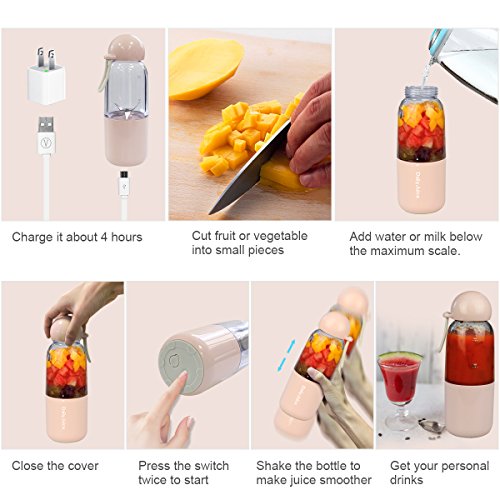 Charge it about 4 hours

Cut fruit or vegetable into small pieces

Add water or milk below the maximum scale.

Close the cover

Press the switch twice to start

Shake the bottle to make juice smoother

Get your personal drinks