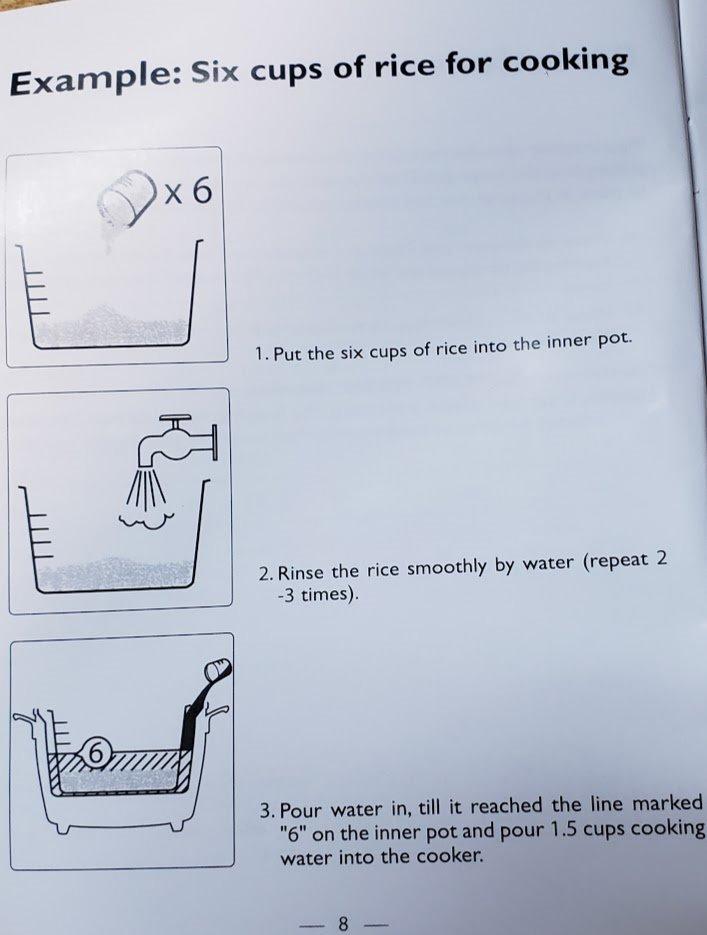 Example: Six cups of rice for cooking

x 6

1. Put the six cups of rice into the inner pot.

2. Rinse the rice smoothly by water (repeat 2 -3 times).

6

3. Pour water in, till it reached the line marked "6" on the inner pot and pour 1.5 cups cooking water into the cooker.

— 8 —