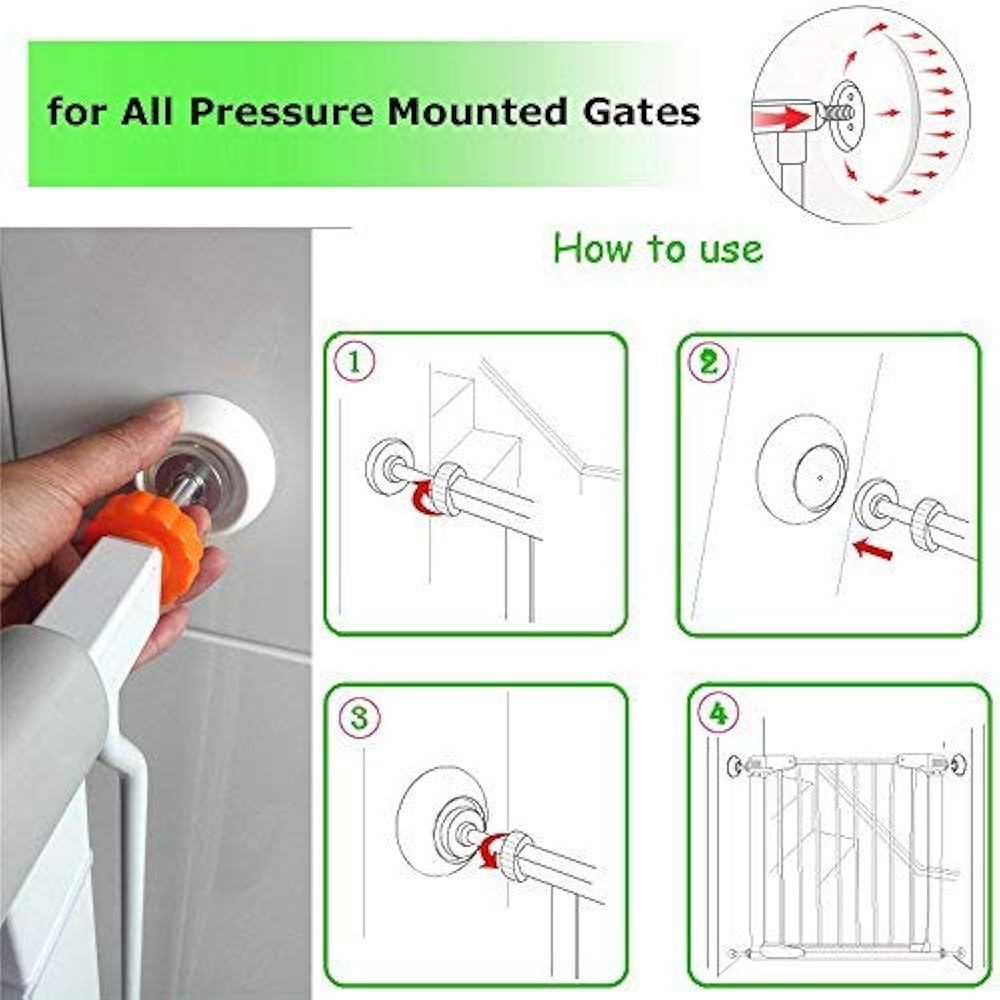 for All Pressure Mounted Gates

How to use

1

2

3

4