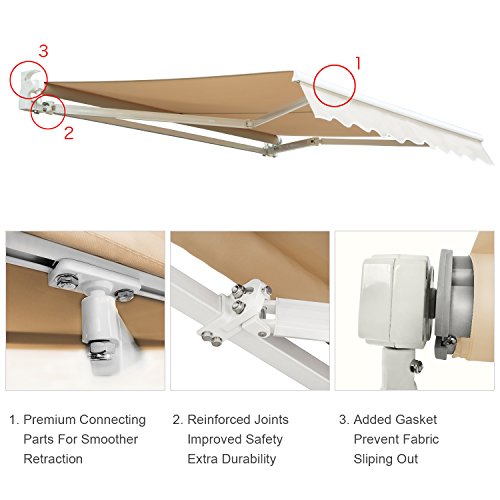 3

1

2

1. Premium Connecting Parts For Smoother Retraction

2. Reinforced Joints Improved Safety Extra Durability

3. Added Gasket Prevent Fabric Sliping Out