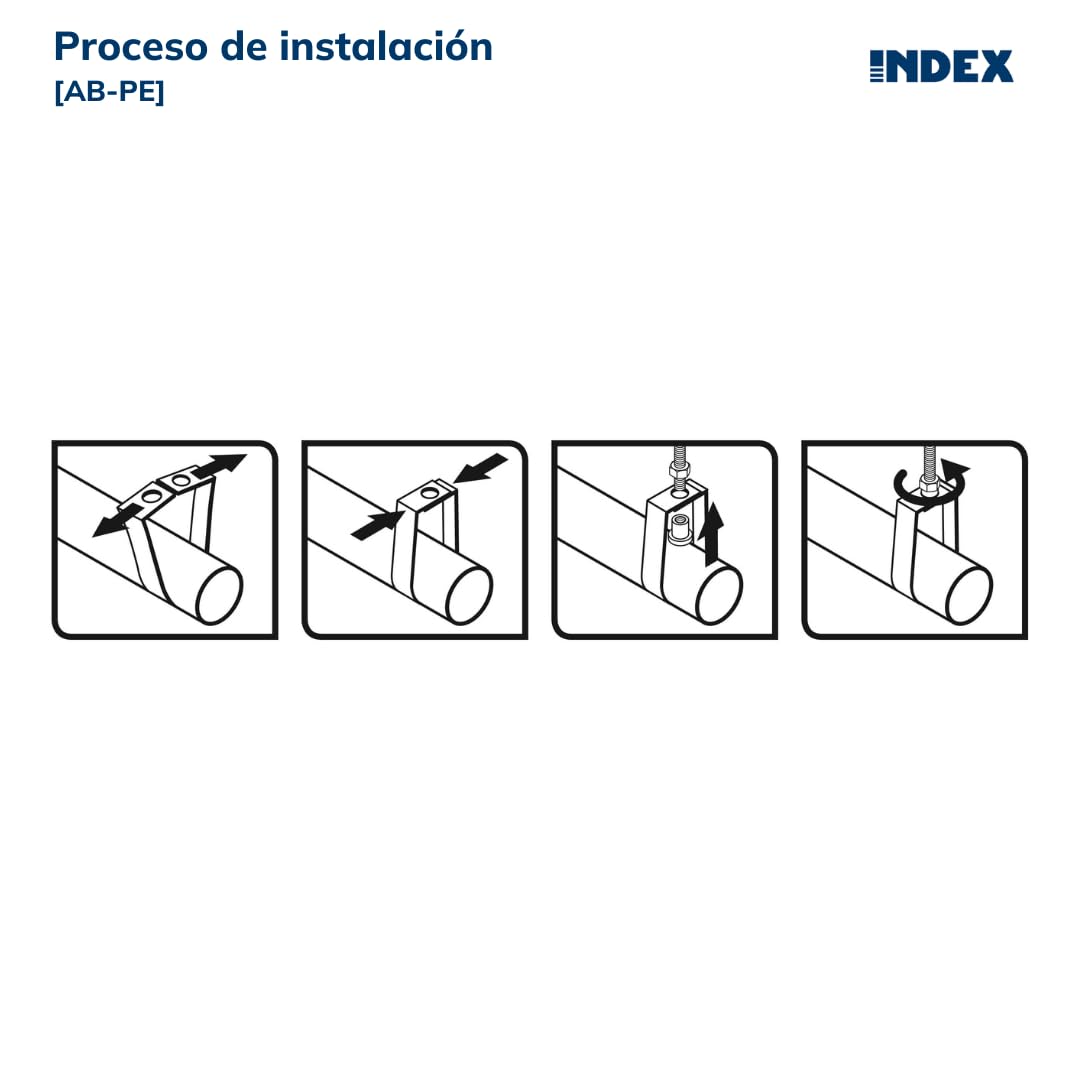 Proceso de instalación
[AB-PE]

INDEX