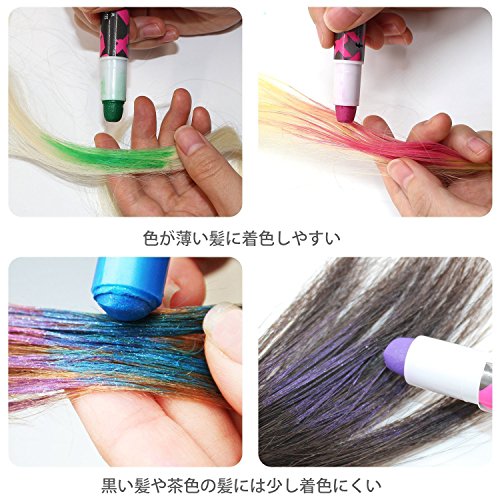 色が薄い髪に着色しやすい

黒い髪や茶色の髪には少し着色にくい