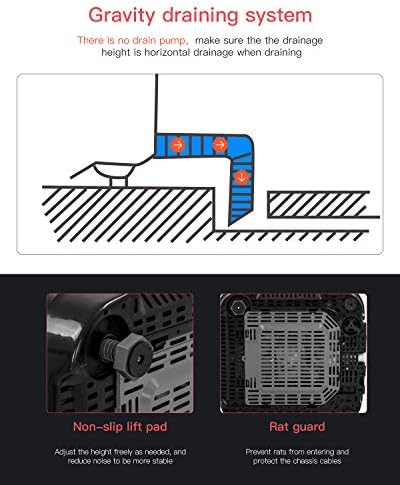 Gravity draining system

There is no drain pump, make sure the the drainage height is horizontal drainage when draining

Non-slip lift pad

Adjust the height freely as needed, and reduce noise to be more stable

Rat guard

Prevent rats from entering and protect the chassis cables