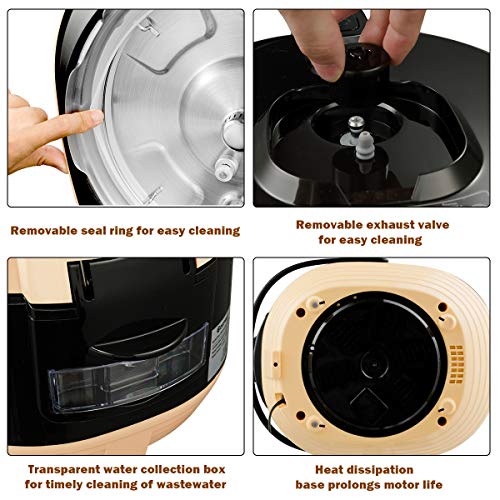 Removable seal ring for easy cleaning

Removable exhaust valve for easy cleaning

Transparent water collection box for timely cleaning of wastewater

Heat dissipation base prolongs motor life