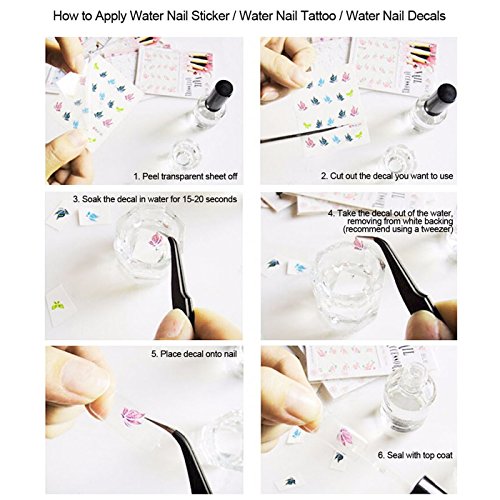 How to Apply Water Nail Sticker / Water Nail Tattoo / Water Nail Decals

1. Peel transparent sheet off

2. Cut out the decal you want to use

3. Soak the decal in water for 15-20 seconds

4. Take the decal out of the water, removing from white backing (recommend using a tweezer)

5. Place decal onto nail

6. Seal with top coat