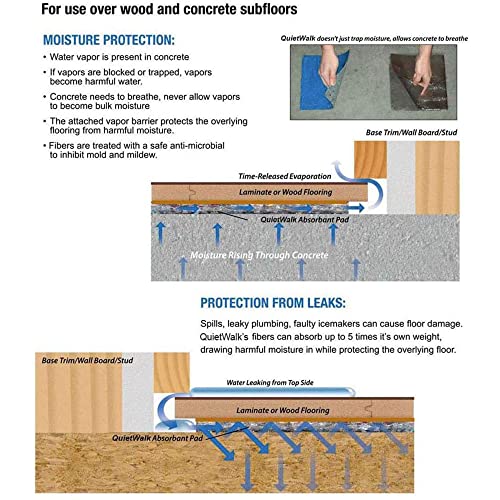 For use over wood and concrete subfloors

MOISTURE PROTECTION:

• Water vapor is present in concrete

• If vapors are blocked or trapped, vapors become harmful water.

• Concrete needs to breathe, never allow vapors to become bulk moisture

• The attached vapor barrier protects the overlying flooring from harmful moisture.

• Fibers are treated with a safe anti-microbial to inhibit mold and mildew.

QuietWalk doesn't just trap moisture, allows concrete to breathe

Base Trim/Wall Board/Stud

Time-Released Evaporation

Laminate or Wood Flooring

QuietWalk Absorbant Pad

Moisture Rising Through Concrete

PROTECTION FROM LEAKS:

Spills, leaky plumbing, faulty icemakers can cause floor damage. QuietWalk's fibers can absorb up to 5 times it's own weight, drawing harmful moisture in while protecting the overlying floor.

Base Trim/Wall Board/Stud

Water Leaking from Top Side

Laminate or Wood Flooring

QuietWalk Absorbant Pad