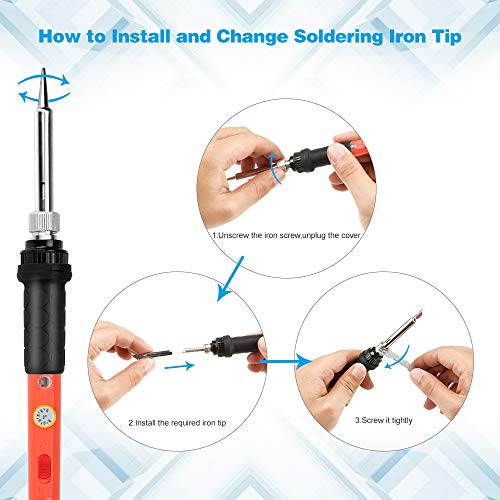 How to Install and Change Soldering Iron Tip

1.Unscrew the iron screw,unplug the cover

2.Install the required iron tip

3.Screw it tightly